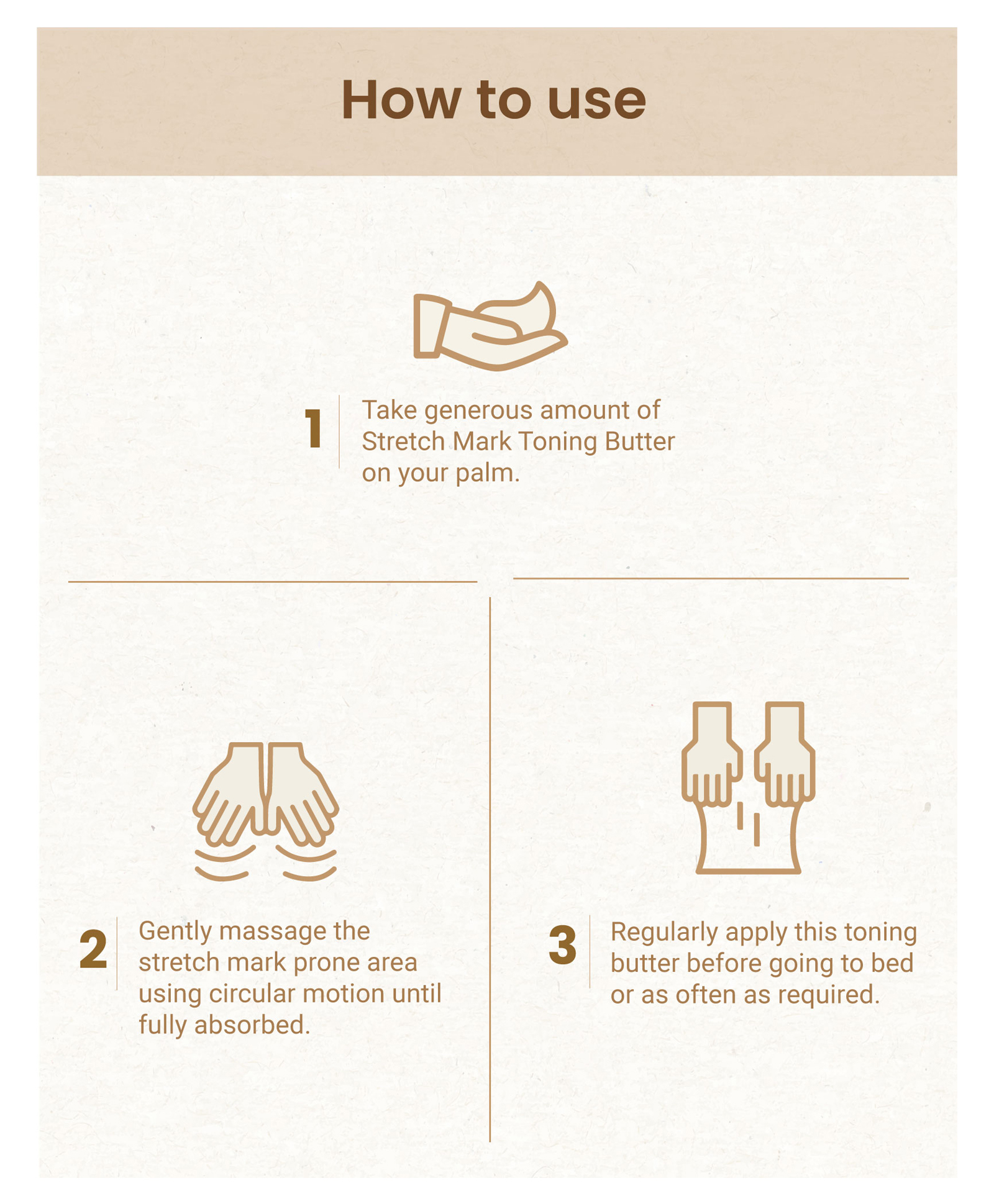 How to use

1 Take generous amount of Stretch Mark Toning Butter on your palm.

2 Gently massage the stretch mark prone area using circular motion until fully absorbed.

3 Regularly apply this toning butter before going to bed or as often as required.