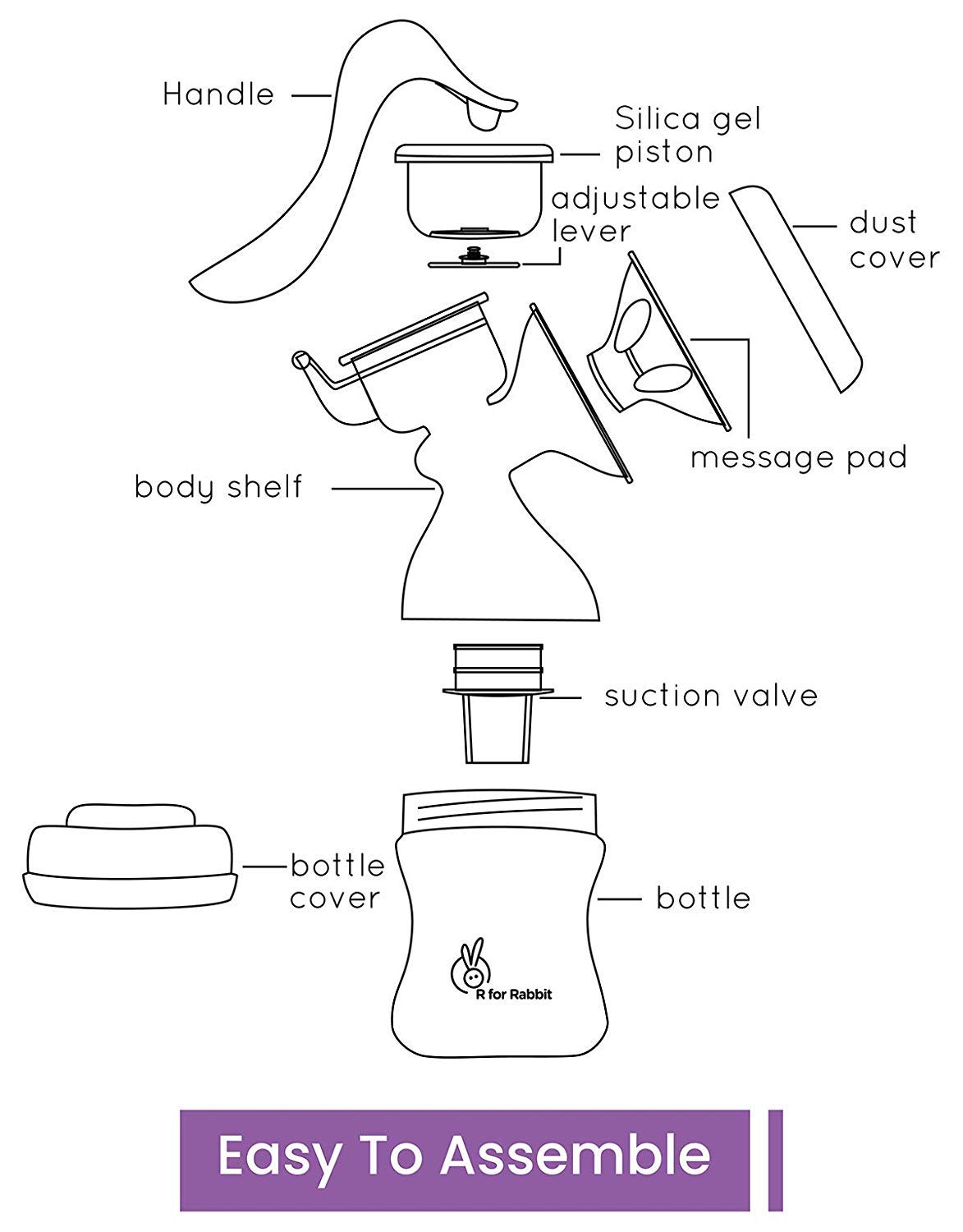 Handle

Silica gel piston

adjustable lever

dust cover

message pad

body shelf

suction valve

bottle cover

bottle

R for Rabbit

Easy To Assemble